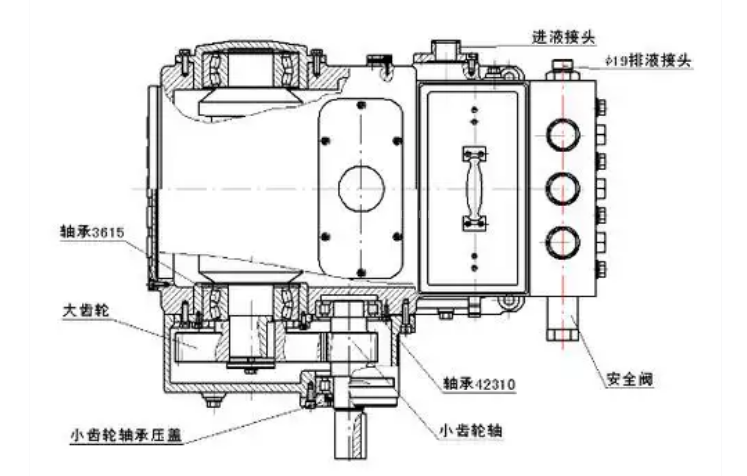 进液接头

ϕ19排液接头

轴承3615

大齿轮

轴承42310

安全阀

小齿轮轴

小齿轮轴承压盖